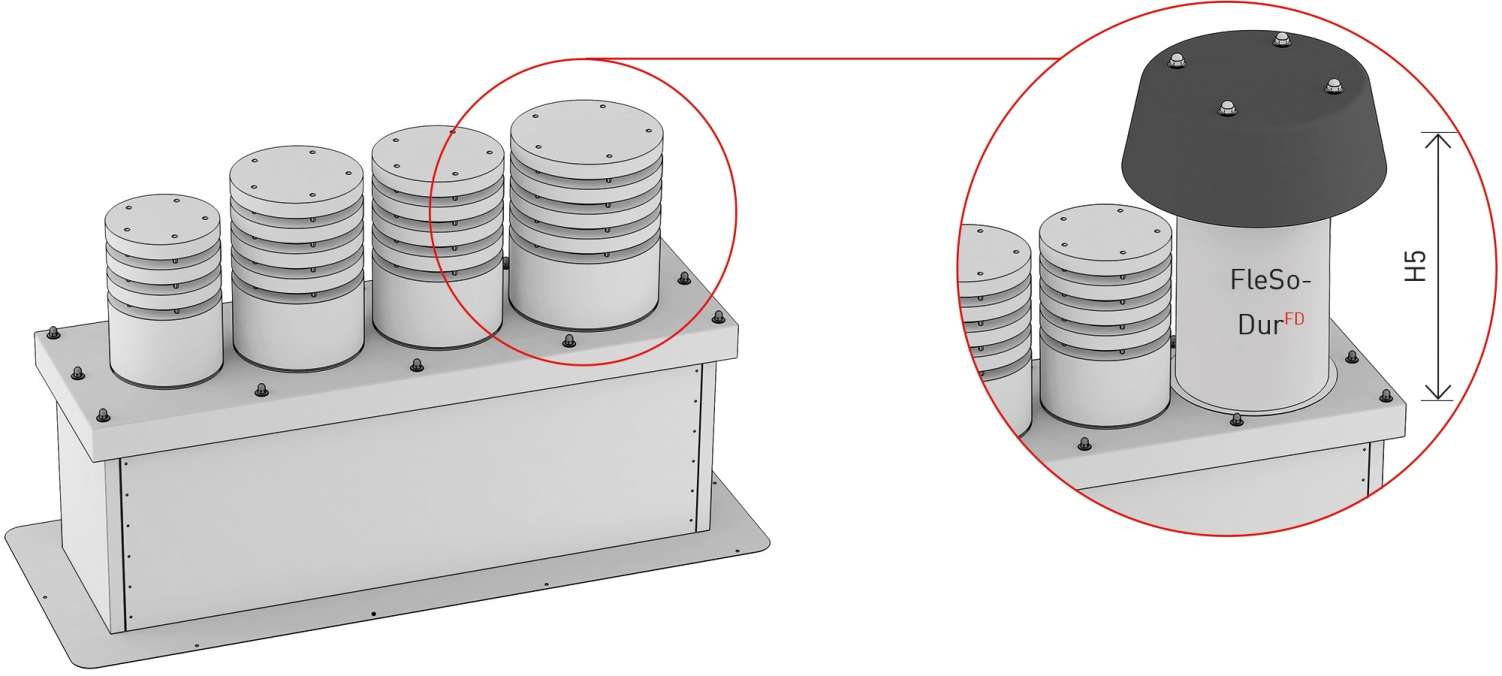 FleSo-Dur$^{FD}$

H5